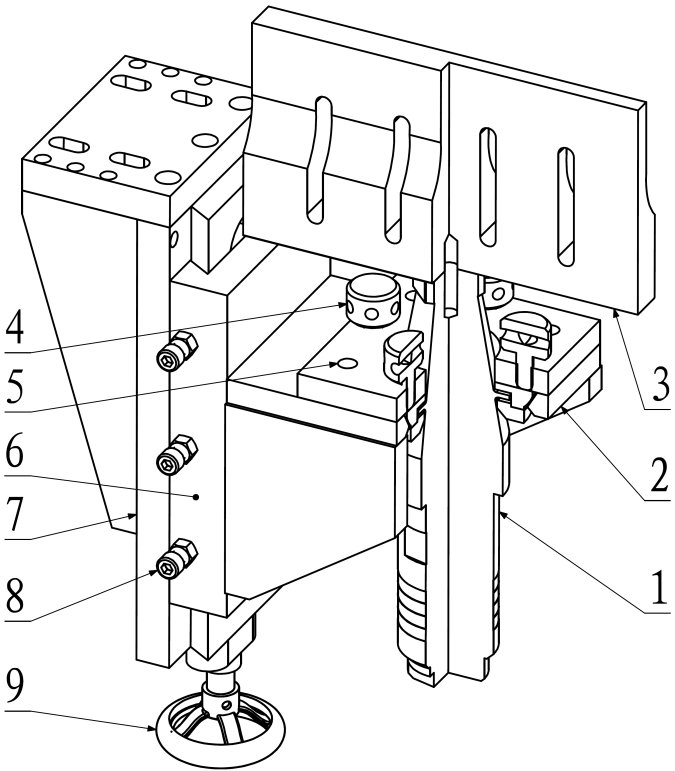 4
5
6
7
8
9
3
2
1